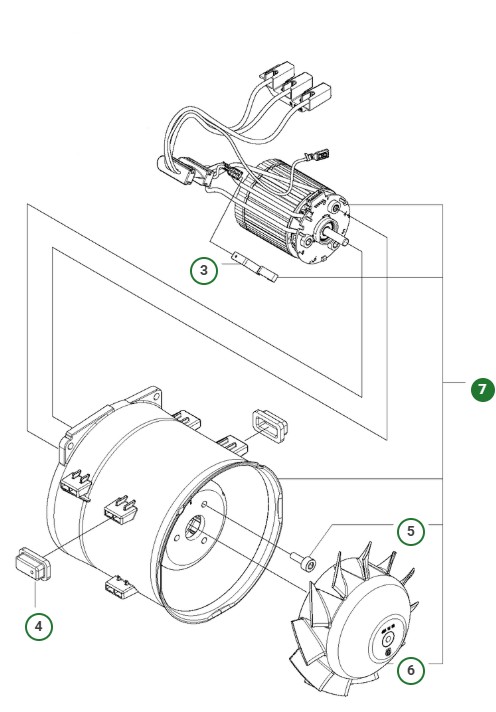 3
7
5
4
6