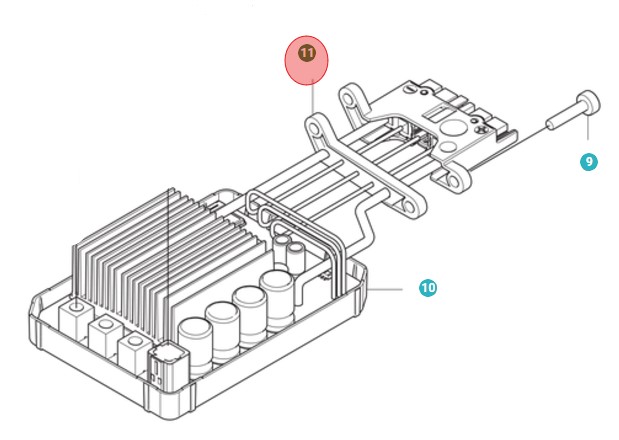 11
9
10