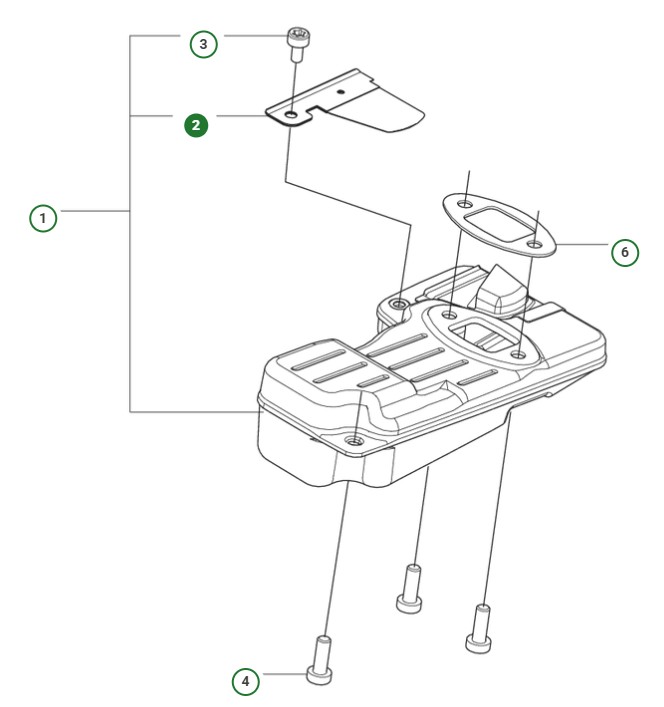 3
2
1
6
4