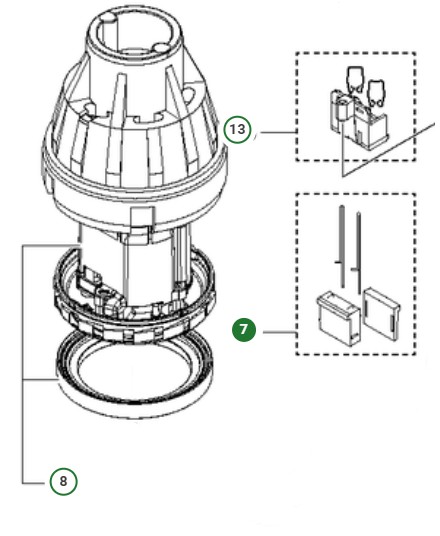 13

7

8