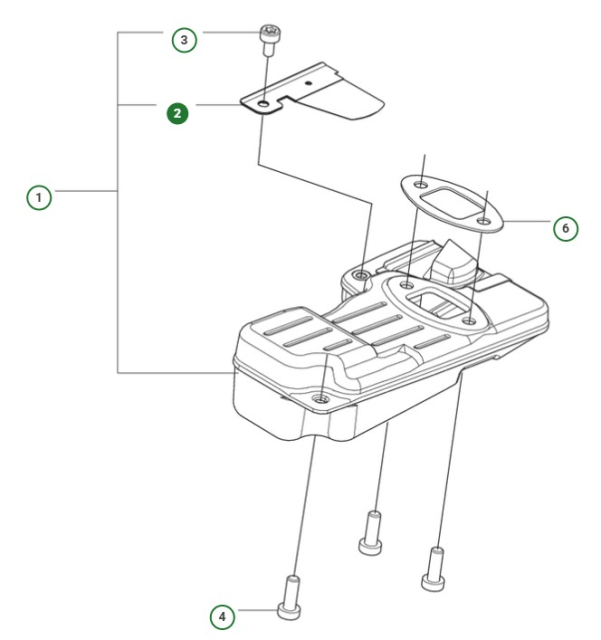 3
2
1
6
4