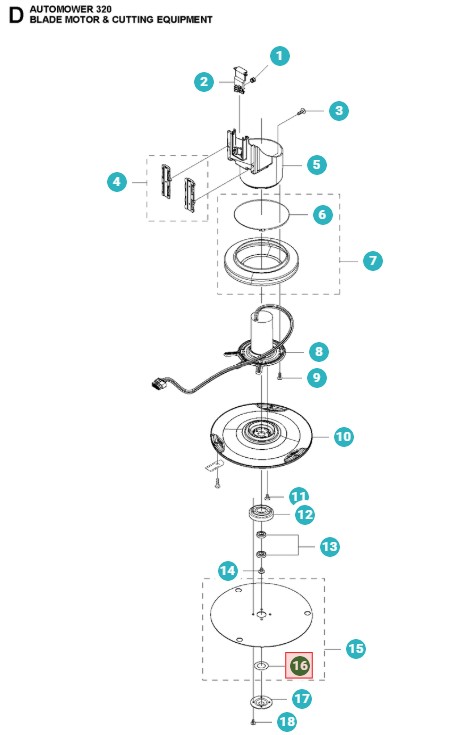 D AUTOMOWER 320
BLADE MOTOR & CUTTING EQUIPMENT

1
2
3
4
5
6
7
8
9
10
11
12
13
14
15
16
17
18