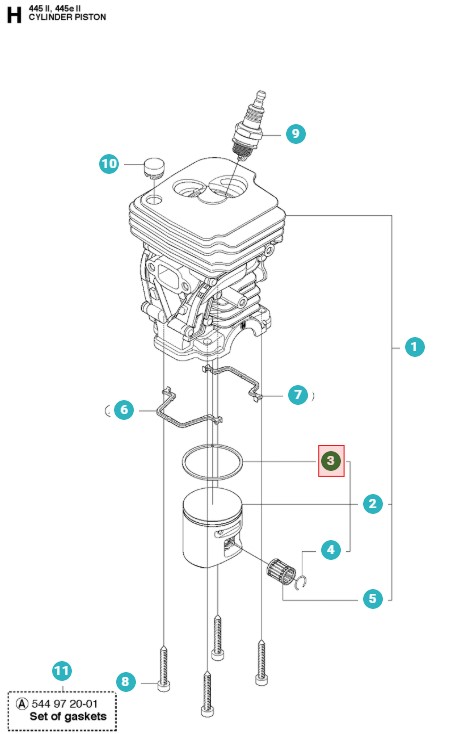 H 445 II, 445e II
CYLINDER PISTON

9
10
1
7
6
3
2
4
5
11
8
A 544 97 20-01
Set of gaskets