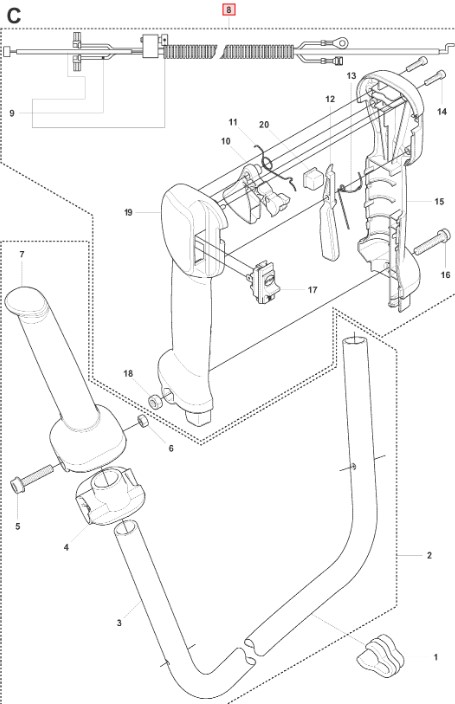 C

8

9

13

14

12

11

20

10

15

19

16

17

7

18

6

5

4

2

3

1