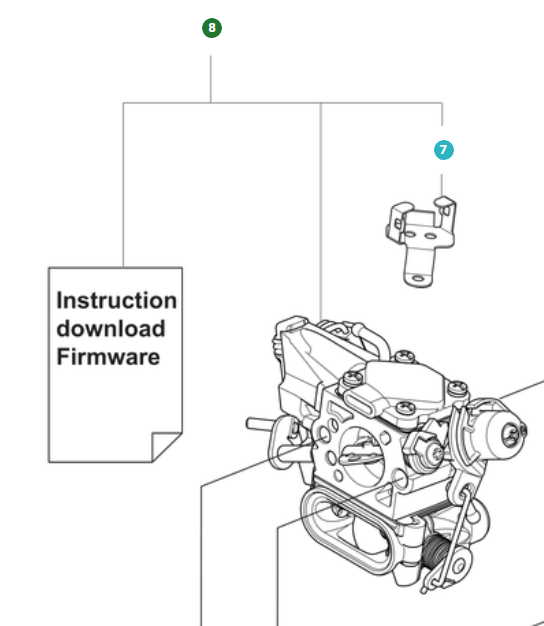 8

7

Instruction download Firmware