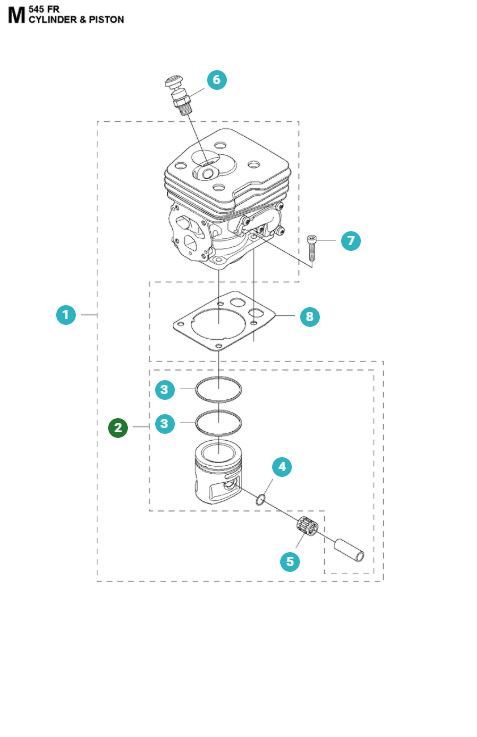 M 545 FR
CYLINDER & PISTON

6
7
1
8
3
2
3
4
5