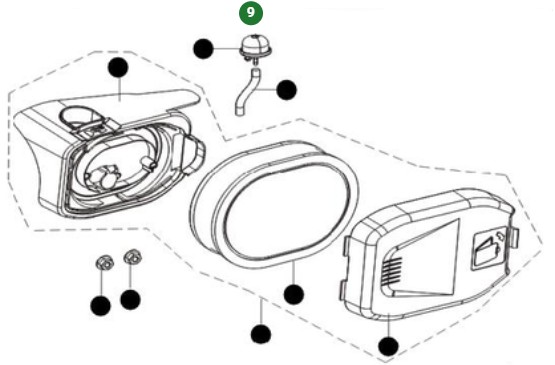 9