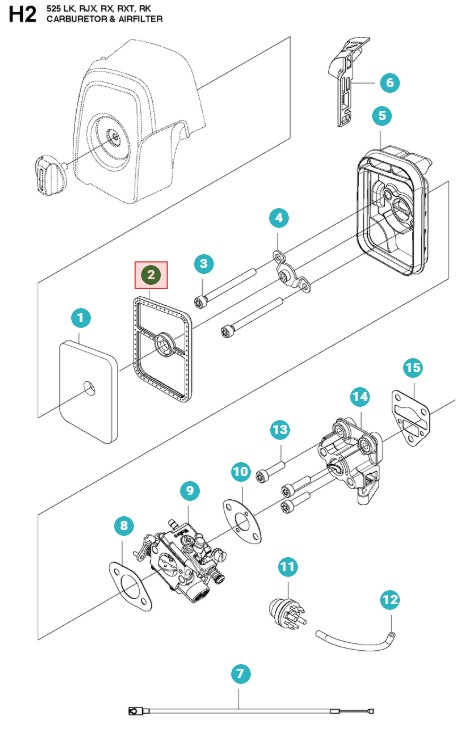 H2 525 LK, RJX, RX, RXT, RK
CARBURETOR & AIRFILTER

6
5
4
3
2
1
15
14
13
10
9
8
11
12
7