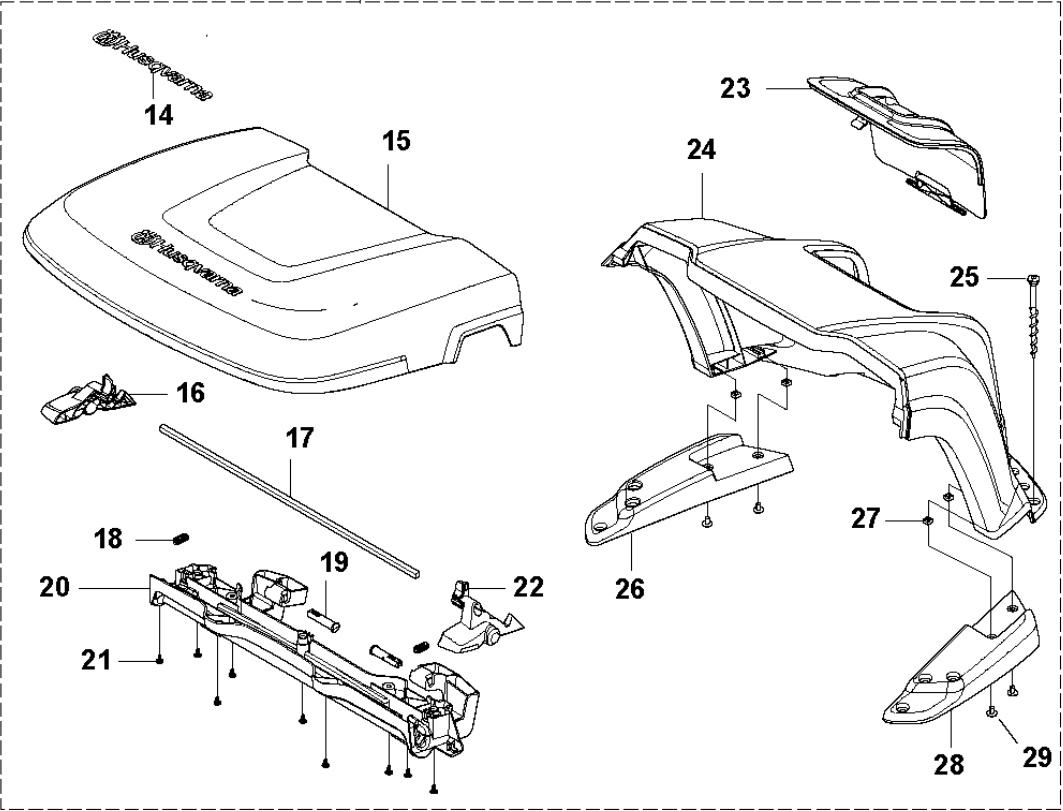 Husqvarna
14
15
Husqvarna
16
17
18
19
20
21
22
23
24
25
26
27
28
29