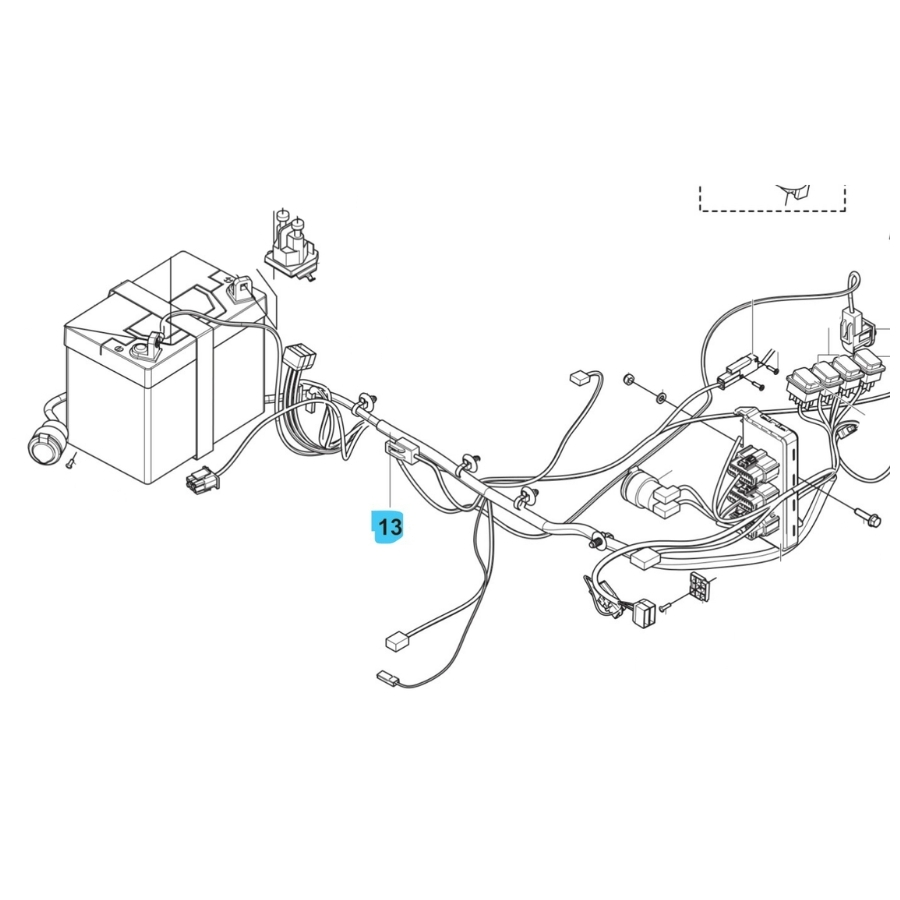 13