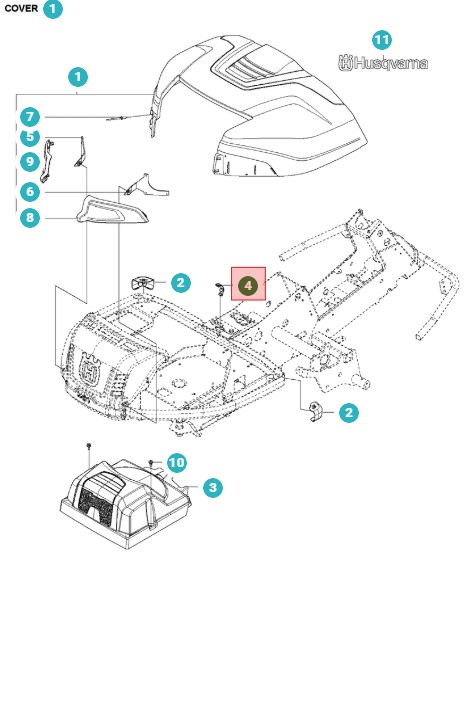 COVER 1

11

Husqvarna

1

7

5

9

6

8

2

4

2

10

3