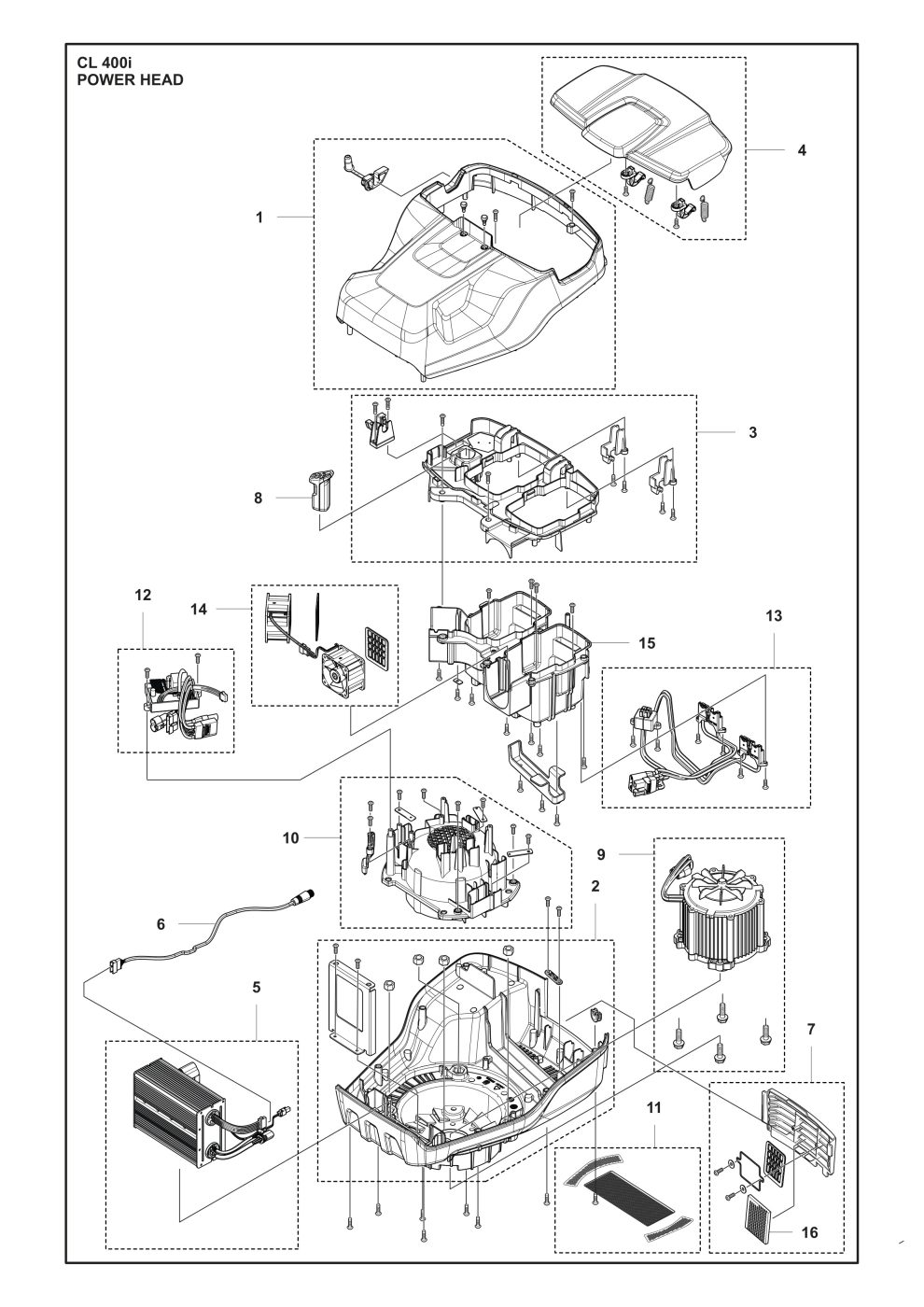 CL 400i
POWER HEAD

4
1
3
8
12
14
15
13
10
9
6
2
5
7
11
16