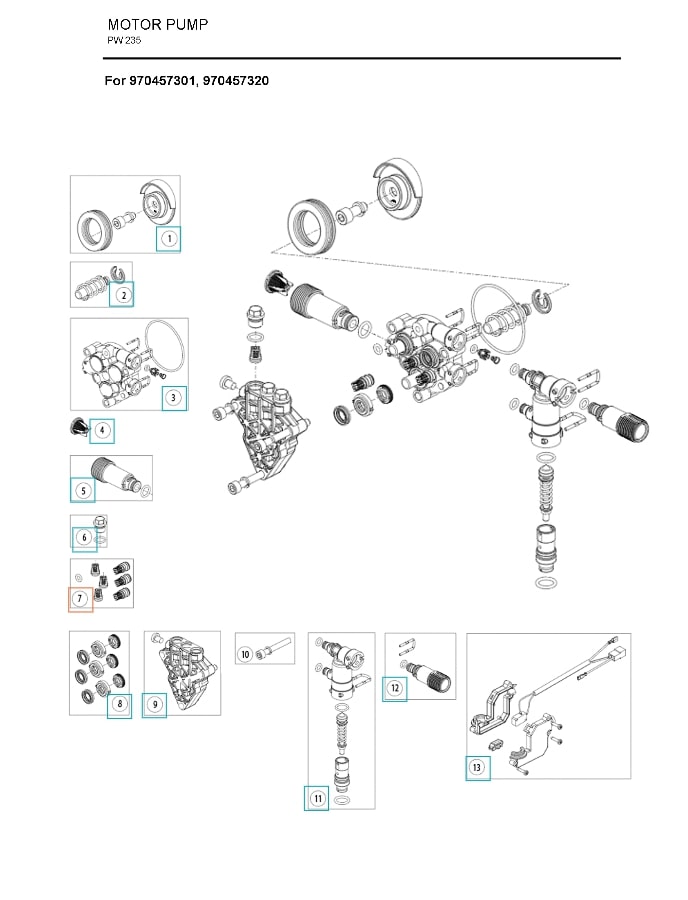 MOTOR PUMP
PW 235

For 970457301, 970457320

1
2
3
4
5
6
7
8
9
10
11
12
13