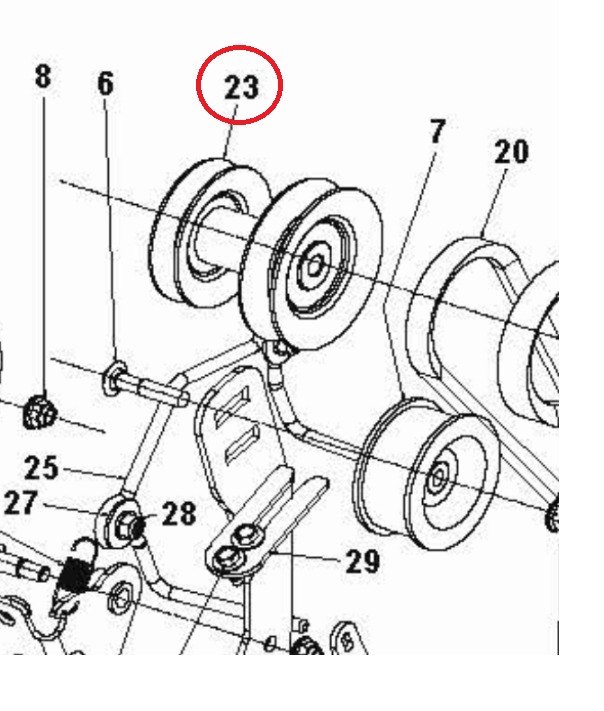 8
6
23
7
20
25
27
28
29