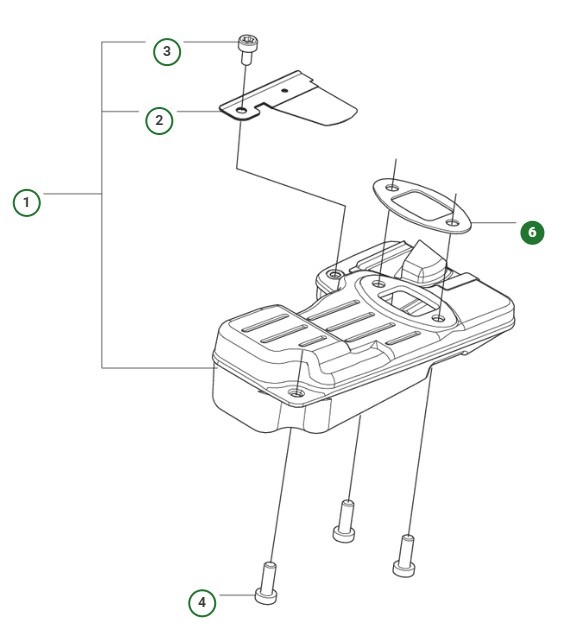 3
2
1
6
4