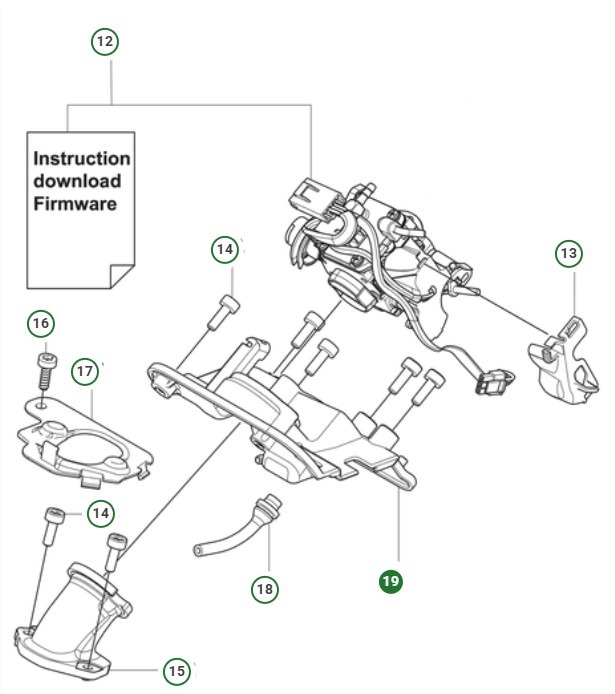 12

Instruction download Firmware

14

13

16

17

14

18

19

15