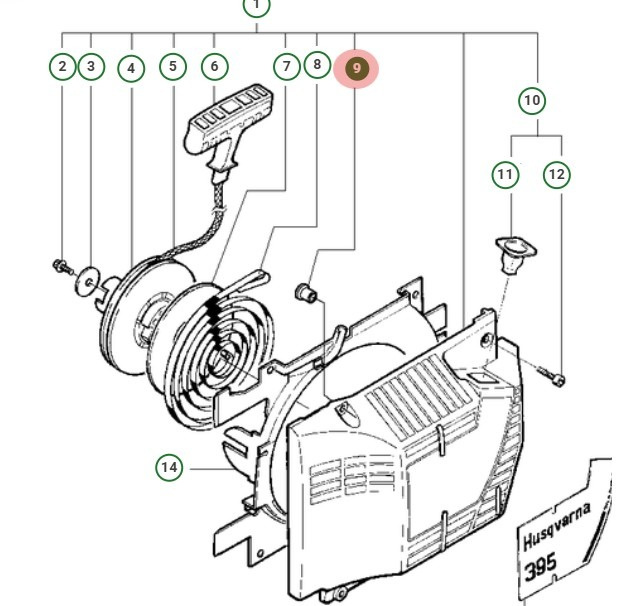 1
2
3
4
5
6
7
8
9
10
11
12
14
Husqvarna
395