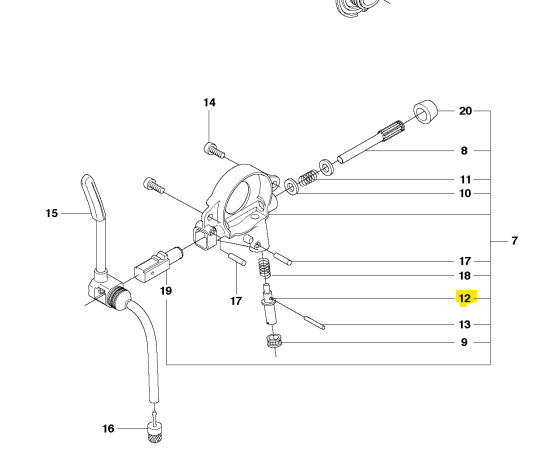 14
20
8
11
10
15
7
17
18
19
17
12
13
9
16