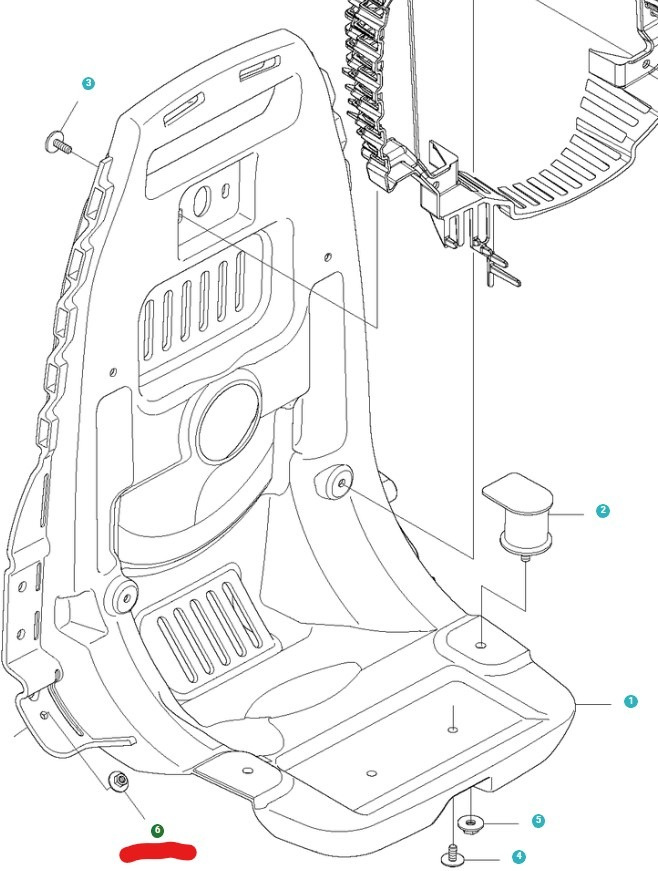 3
2
1
6
5
4