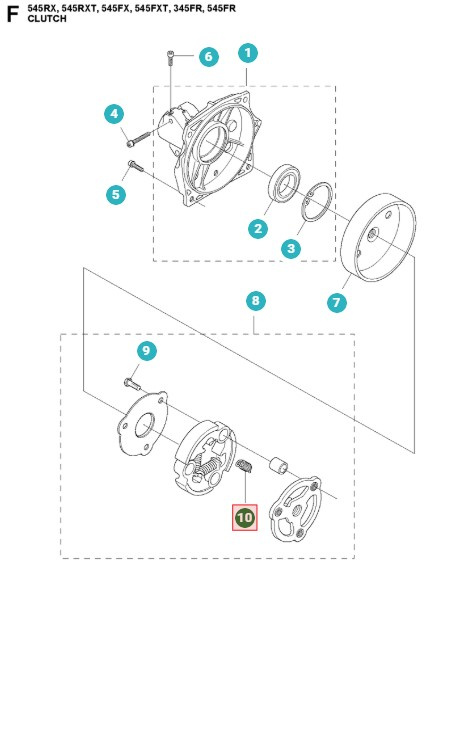 F 545RX, 545RXT, 545FX, 545FXT, 345FR, 545FR
CLUTCH

6
1
4
5
2
3
7
8
9
10