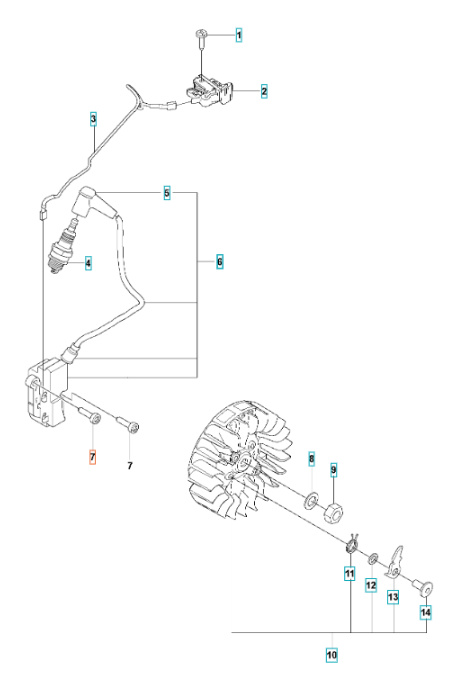 1
2
3
5
4
6
7
7
8
9
11
12
13
14
10