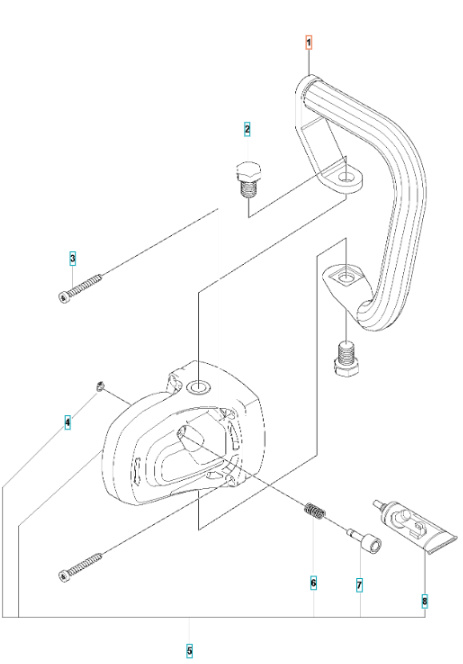 1
2
3
4
6
7
8
5