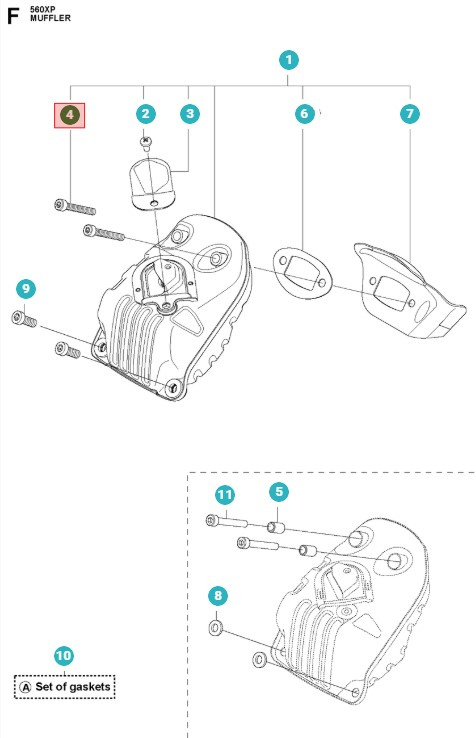 F
560XP
MUFFLER

1
4
2
3
6
7
9
11
5
8
10
A Set of gaskets