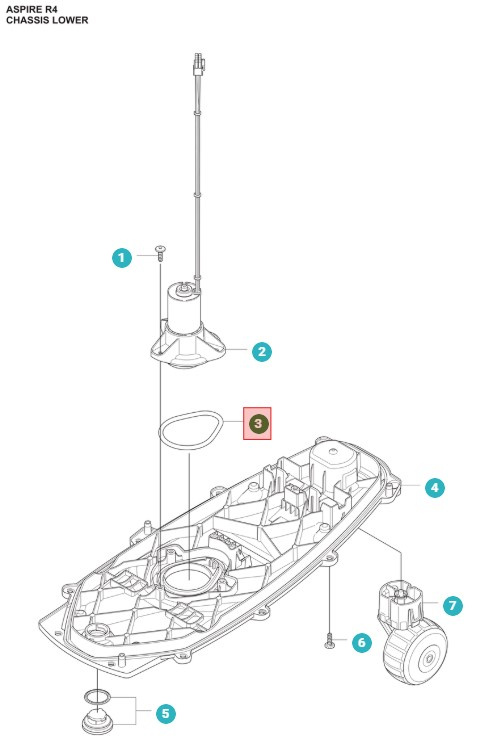 ASPIRE R4
CHASSIS LOWER

1
2
3
4
5
6
7