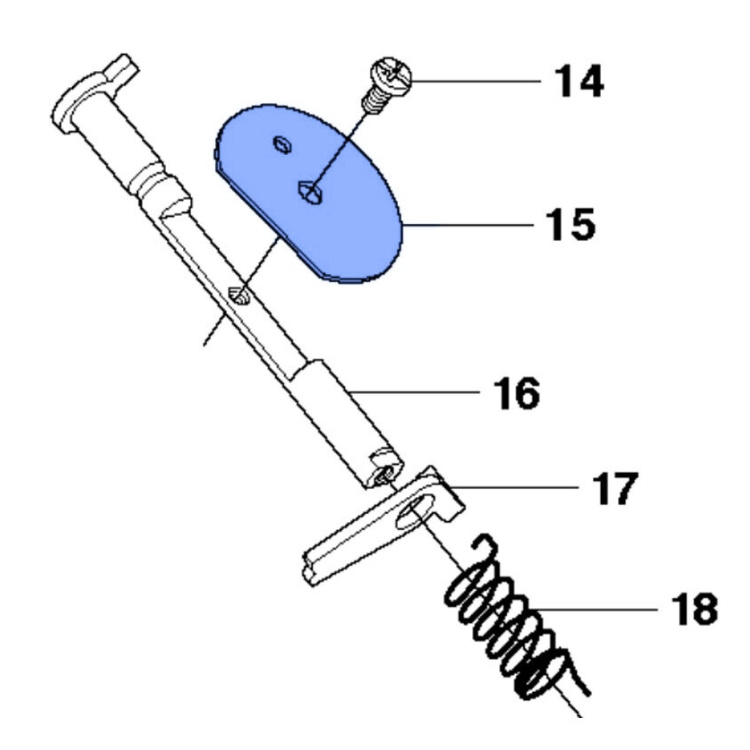 14
15
16
17
18