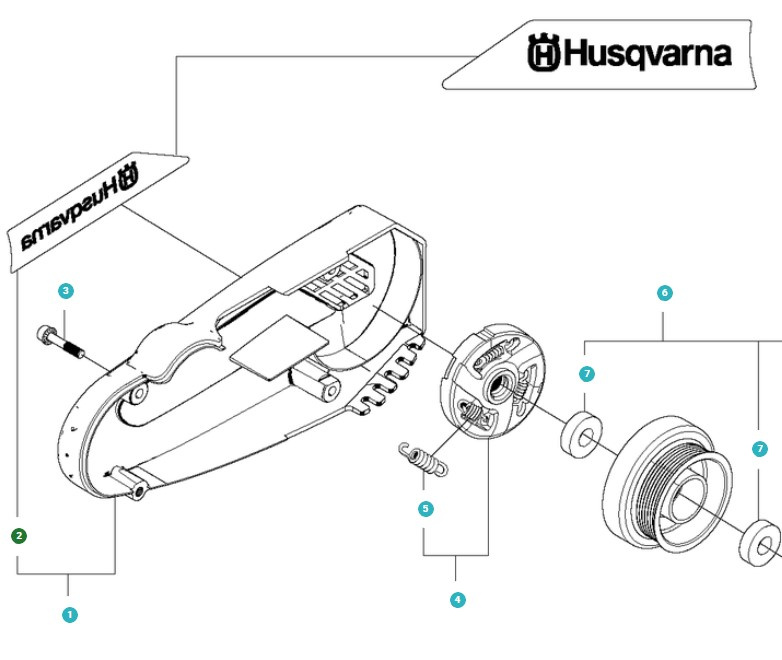 Husqvarna

Husqvarna

3

6

7

7

5

2

1

4