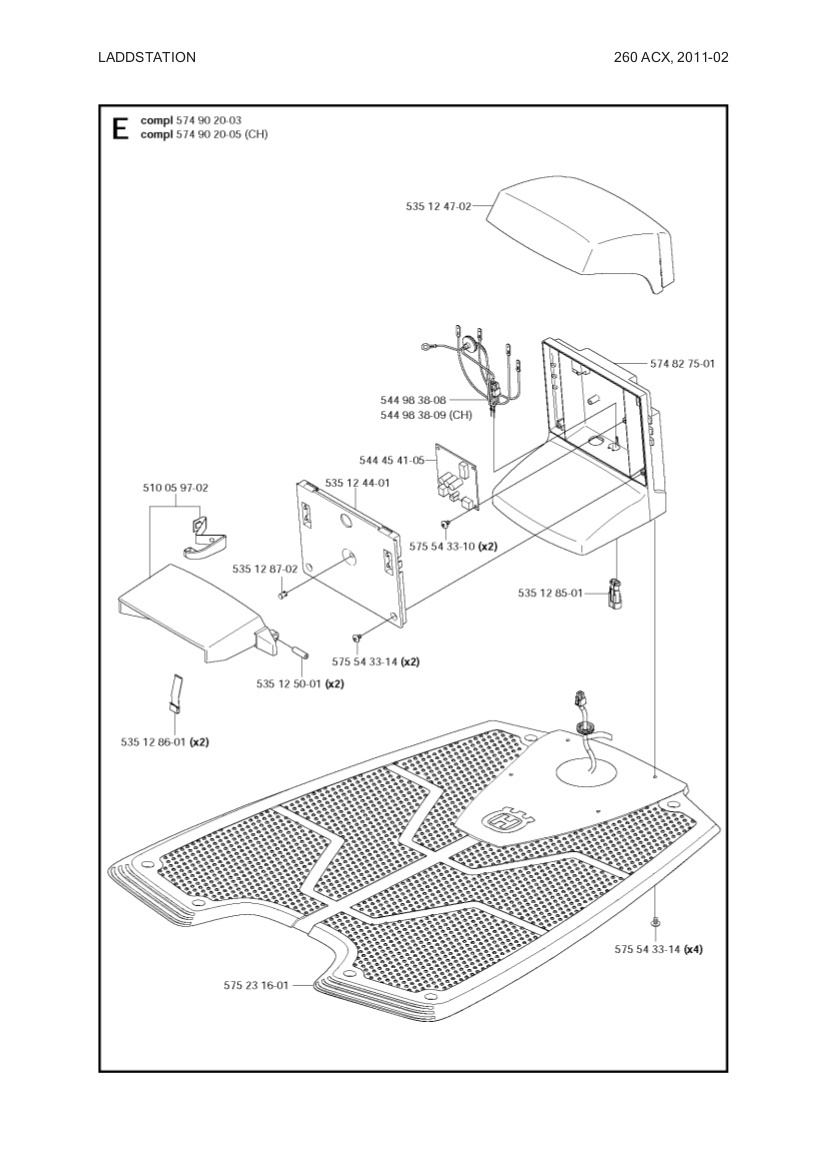 LADDSTATION

260 ACX, 2011-02

E compl 574 90 20-03
compl 574 90 20-05 (CH)

535 12 47-02

574 82 75-01

544 98 38-08
544 98 38-09 (CH)

544 45 41-05

510 05 97-02

535 12 44-01

575 54 33-10 (x2)

535 12 87-02

535 12 85-01

575 54 33-14 (x2)

535 12 50-01 (x2)

535 12 86-01 (x2)

575 54 33-14 (x4)

575 23 16-01