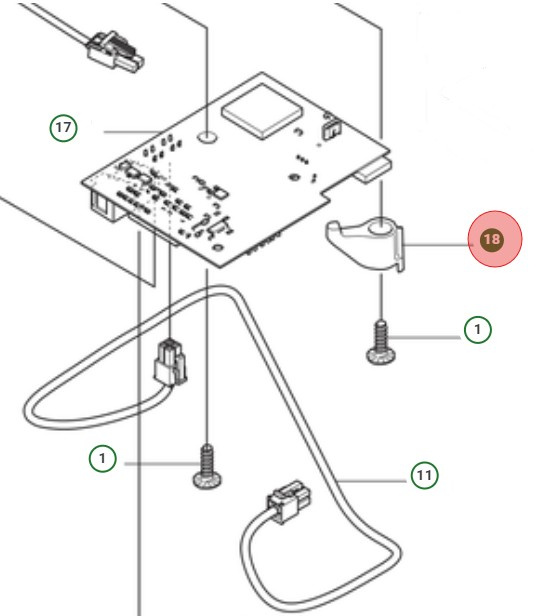 17
18
1
1
11