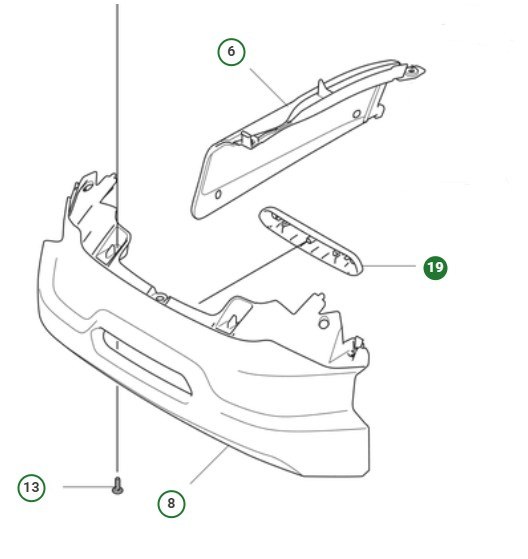 6
19
13
8