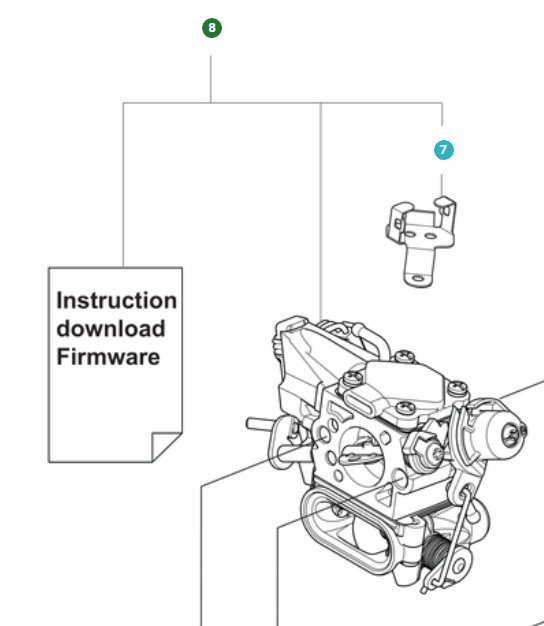 8

7

Instruction download Firmware