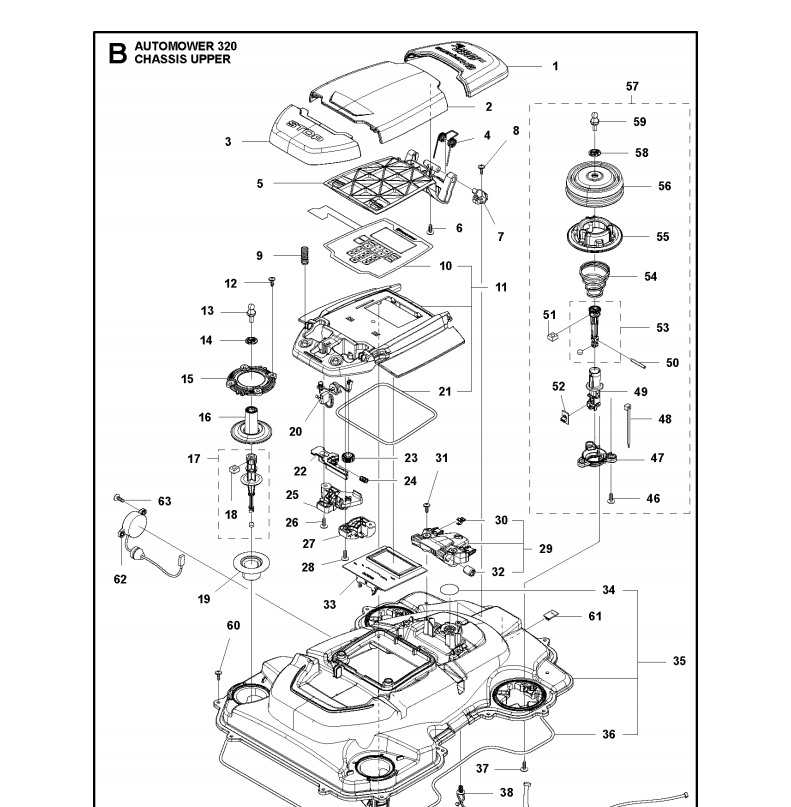 B AUTOMOWER 320
CHASSIS UPPER

STOP

1
2
3
4
5
6
7
8
9
10
11
12
13
14
15
16
17
18
19
20
21
22
23
24
25
26
27
28
29
30
31
32
33
34
35
36
37
38
46
47
48
49
50
51
52
53
54
55
56
57
58
59
60
61
62
63