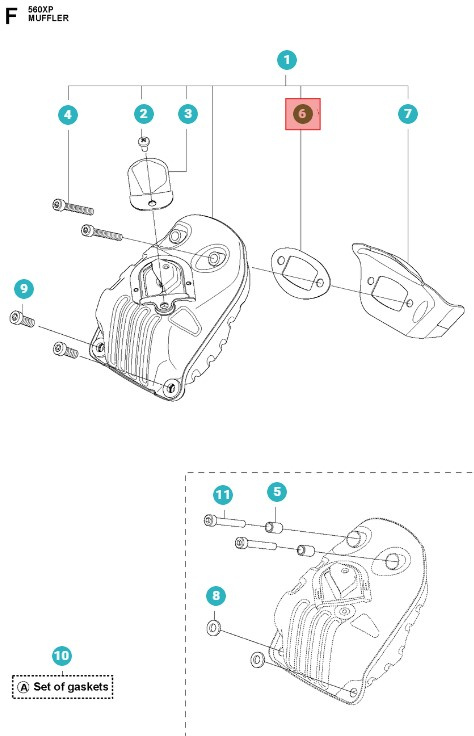 F
560XP
MUFFLER

1
4
2
3
6
7
9

11
5
8

10
A Set of gaskets