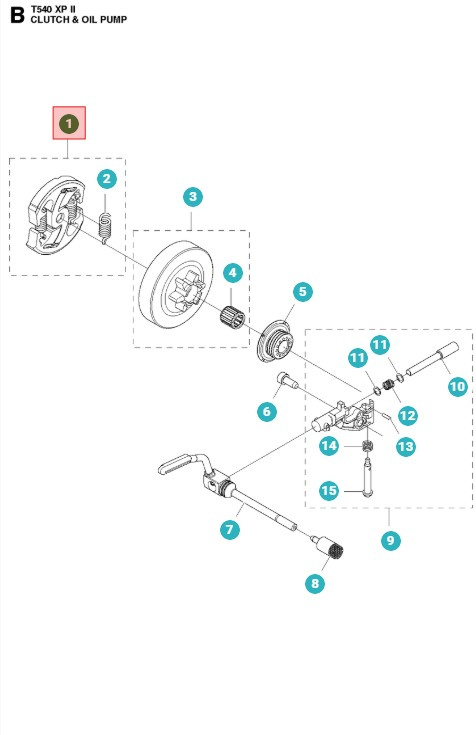 B T540 XP II
CLUTCH & OIL PUMP

1
2
3
4
5
11
11
10
6
12
13
14
15
7
9
8