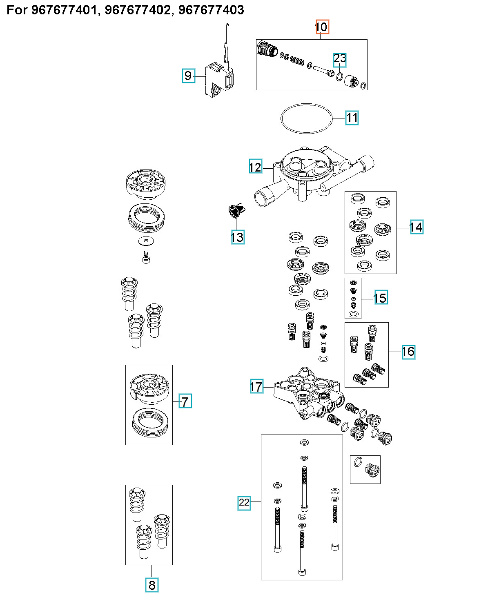 For 967677401, 967677402, 967677403

10

23

9

11

12

13

14

15

16

7

17

22

8