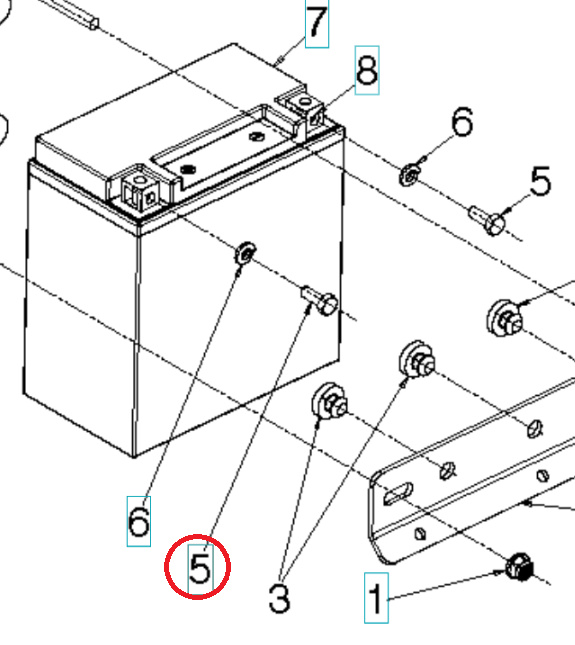 7
8
6
5
6
5
3
1