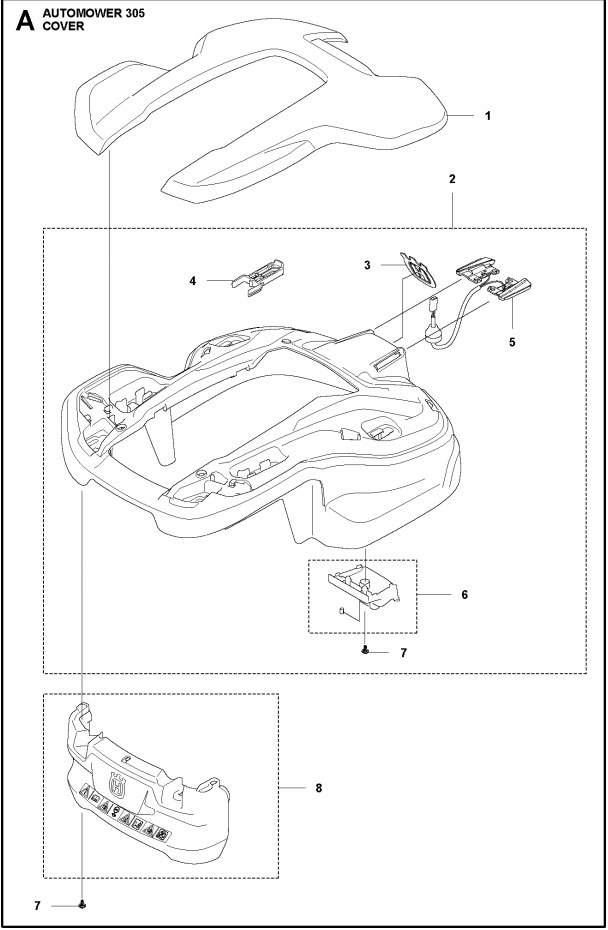 A AUTOMOWER 305
COVER

1

2

3

4

5

6

7

8

7