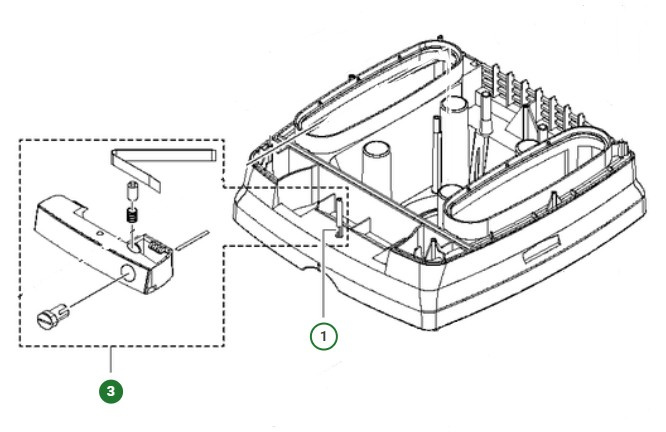 1

3