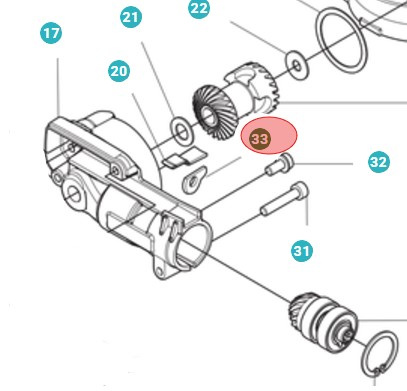 22
21
17
20
33
32
31