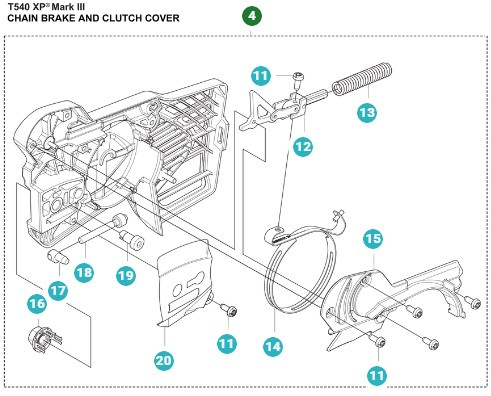 T540 XP® Mark III
CHAIN BRAKE AND CLUTCH COVER

4

11
13
12
15
18
19
17
16
11
14
20
11