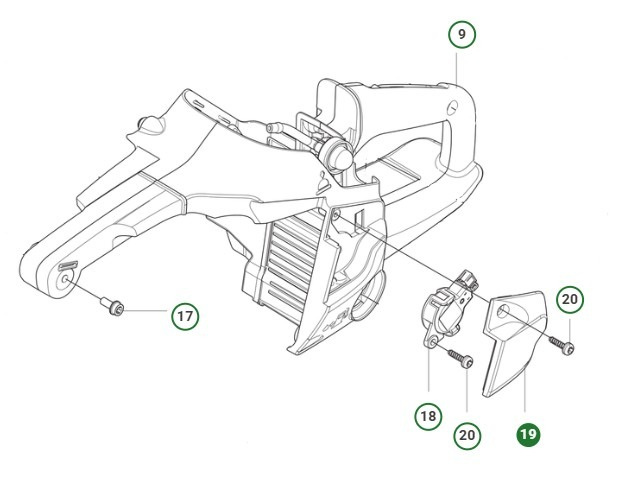 9
17
20
18
20
19